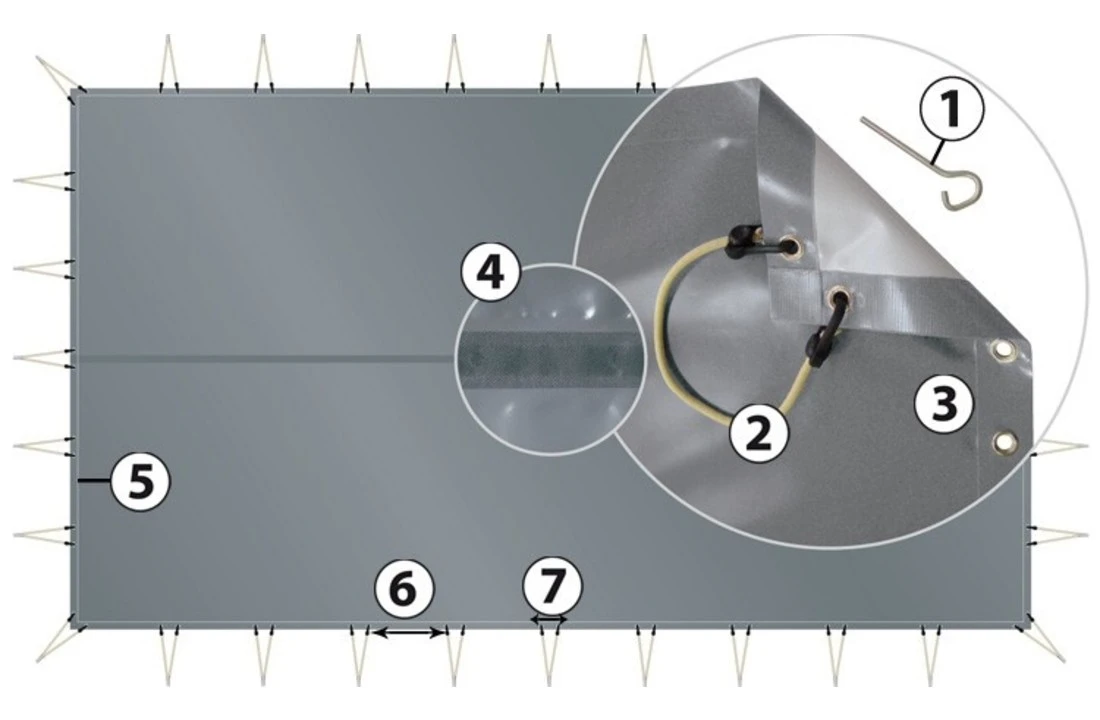 1
4
2
3
5
6
7