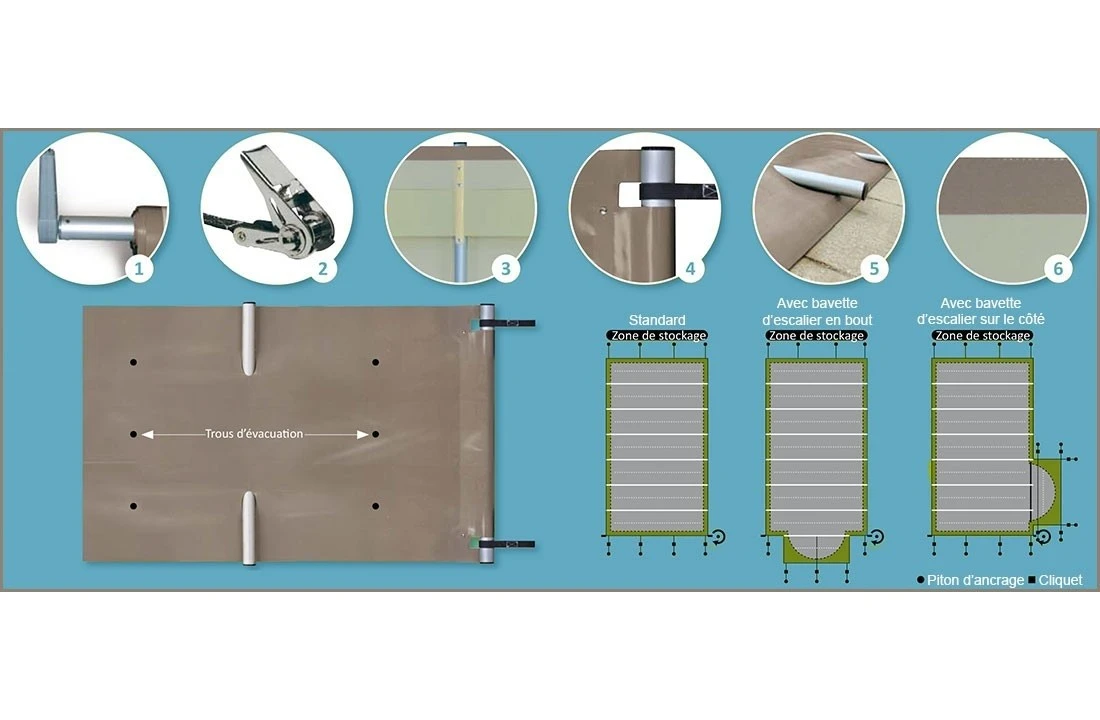 1
2
3
4
5
6

Trous d'évacuation

Standard
Zone de stockage

Avec bavette d'escalier en bout
Zone de stockage

Avec bavette d'escalier sur le côté
Zone de stockage

● Piton d'ancrage ■ Cliquet